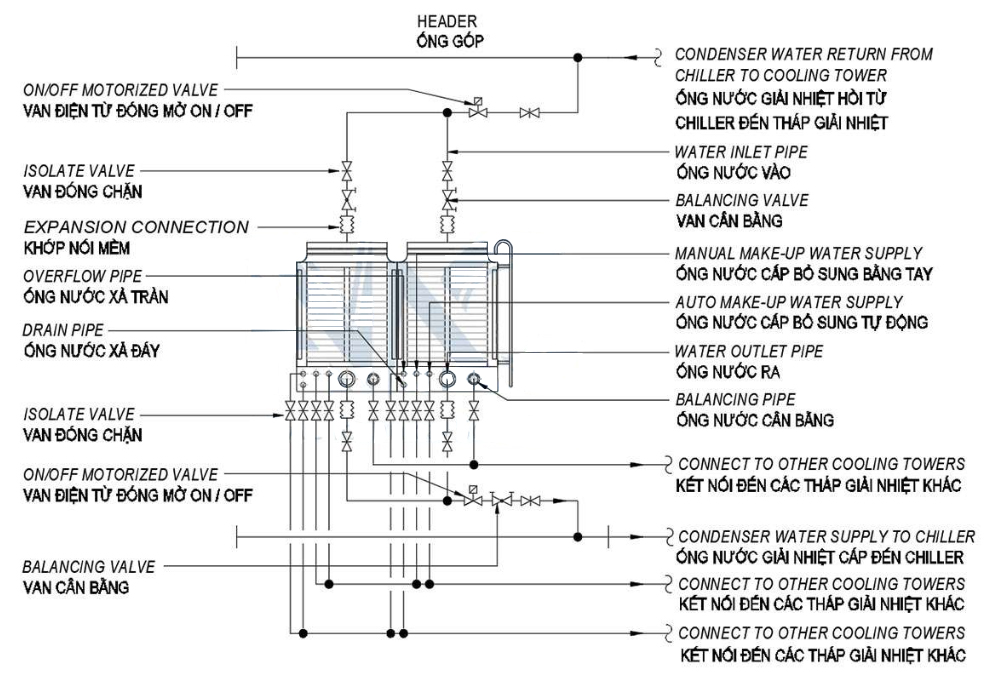 HEADER
ỐNG GÓP

ON/OFF MOTORIZED VALVE
VAN ĐIỆN TỪ ĐÓNG MỞ ON / OFF

ISOLATE VALVE
VAN ĐÓNG CHẶN

EXPANSION CONNECTION
KHỚP NỐI MỀM

OVERFLOW PIPE
ỐNG NƯỚC XẢ TRÀN

DRAIN PIPE
ỐNG NƯỚC XẢ ĐÁY

ISOLATE VALVE
VAN ĐÓNG CHẶN

ON/OFF MOTORIZED VALVE
VAN ĐIỆN TỪ ĐÓNG MỞ ON / OFF

BALANCING VALVE
VAN CÂN BẰNG

CONDENSER WATER RETURN FROM CHILLER TO COOLING TOWER
ỐNG NƯỚC GIẢI NHIỆT HỒI TỪ CHILLER ĐẾN THÁP GIẢI NHIỆT

WATER INLET PIPE
ỐNG NƯỚC VÀO

BALANCING VALVE
VAN CÂN BẰNG

MANUAL MAKE-UP WATER SUPPLY
ỐNG NƯỚC CẤP BỔ SUNG BẰNG TAY

AUTO MAKE-UP WATER SUPPLY
ỐNG NƯỚC CẤP BỔ SUNG TỰ ĐỘNG

WATER OUTLET PIPE
ỐNG NƯỚC RA

BALANCING PIPE
ỐNG NƯỚC CÂN BẰNG

CONNECT TO OTHER COOLING TOWERS
KẾT NỐI ĐẾN CÁC THÁP GIẢI NHIỆT KHÁC

CONDENSER WATER SUPPLY TO CHILLER
ỐNG NƯỚC GIẢI NHIỆT CẤP ĐẾN CHILLER

CONNECT TO OTHER COOLING TOWERS
KẾT NỐI ĐẾN CÁC THÁP GIẢI NHIỆT KHÁC

CONNECT TO OTHER COOLING TOWERS
KẾT NỐI ĐẾN CÁC THÁP GIẢI NHIỆT KHÁC